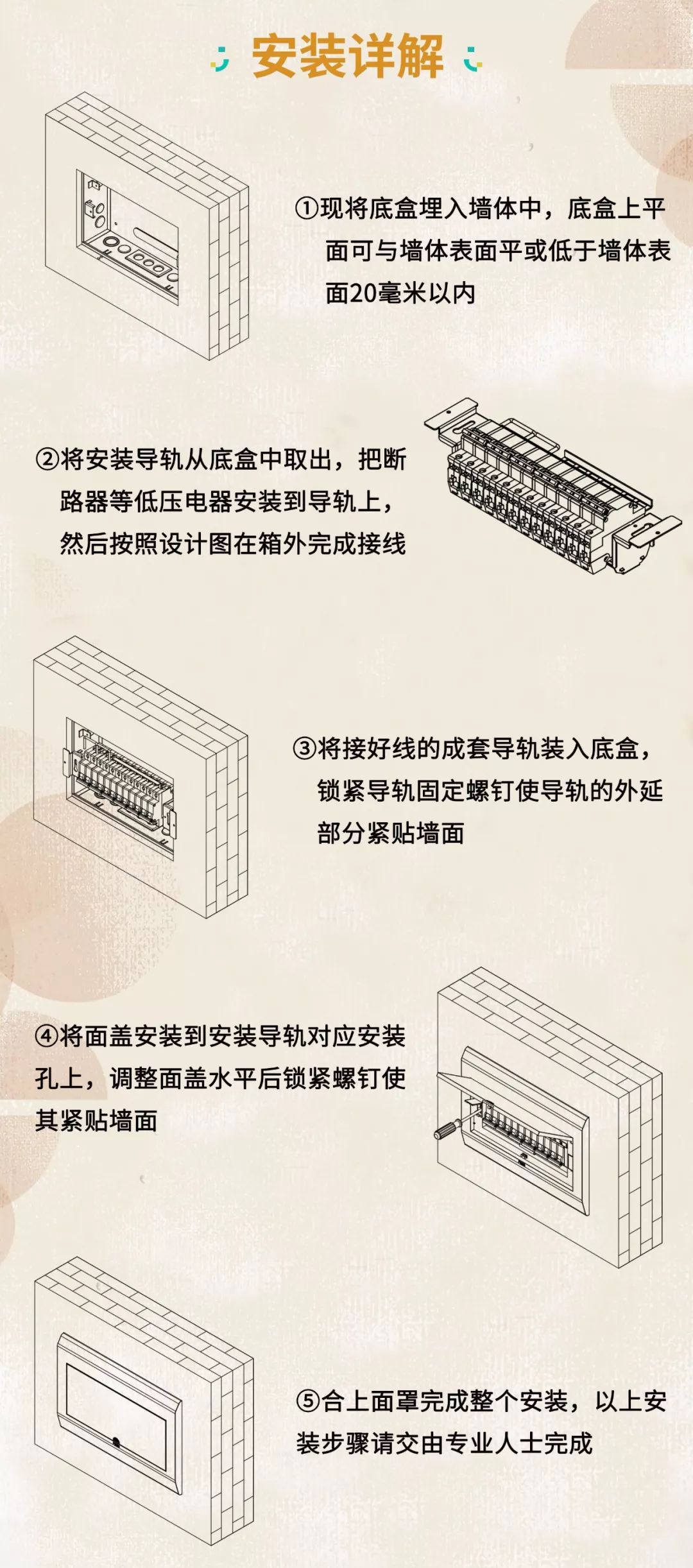 安装详解

①现将底盒埋入墙体中，底盒上平面可与墙体表面平或低于墙体表面20毫米以内

②将安装导轨从底盒中取出，把断路器等低压电器安装到导轨上，然后按照设计图在箱外完成接线

③将接好线的成套导轨装入底盒，锁紧导轨固定螺钉使导轨的外延部分紧贴墙面

④将面盖安装到安装导轨对应安装孔上，调整面盖水平后锁紧螺钉使其紧贴墙面

⑤合上面罩完成整个安装，以上安装步骤请交由专业人士完成