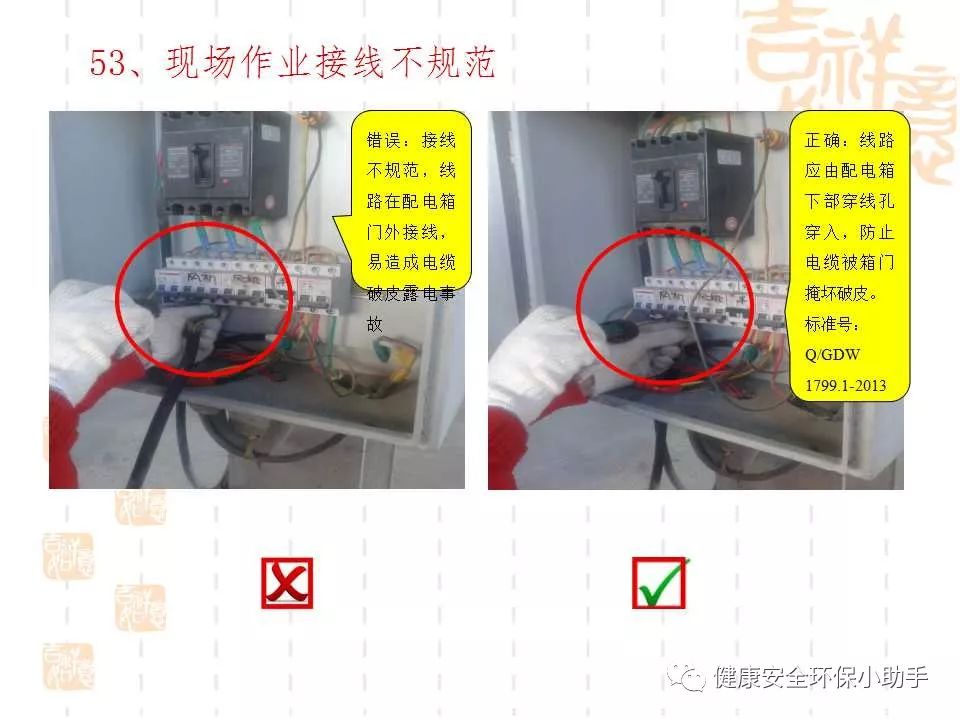 53、现场作业接线不规范

错误：接线不规范，线路在配电箱门外接线，易造成电缆破皮露电事故

正确：线路应由配电箱下部穿线孔穿入，防止电缆被箱门掩坏破皮。标准号：Q/GDW 1799.1-2013

健康安全环保小助手